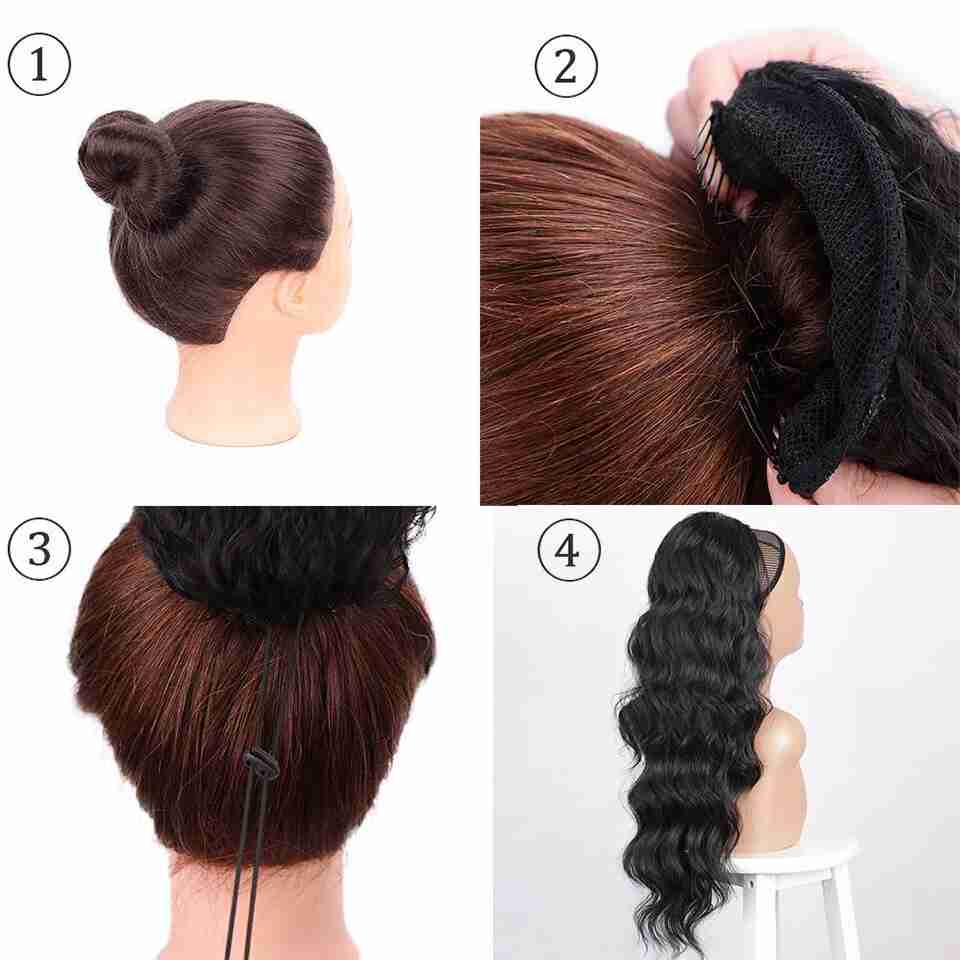 ①
②
③
④